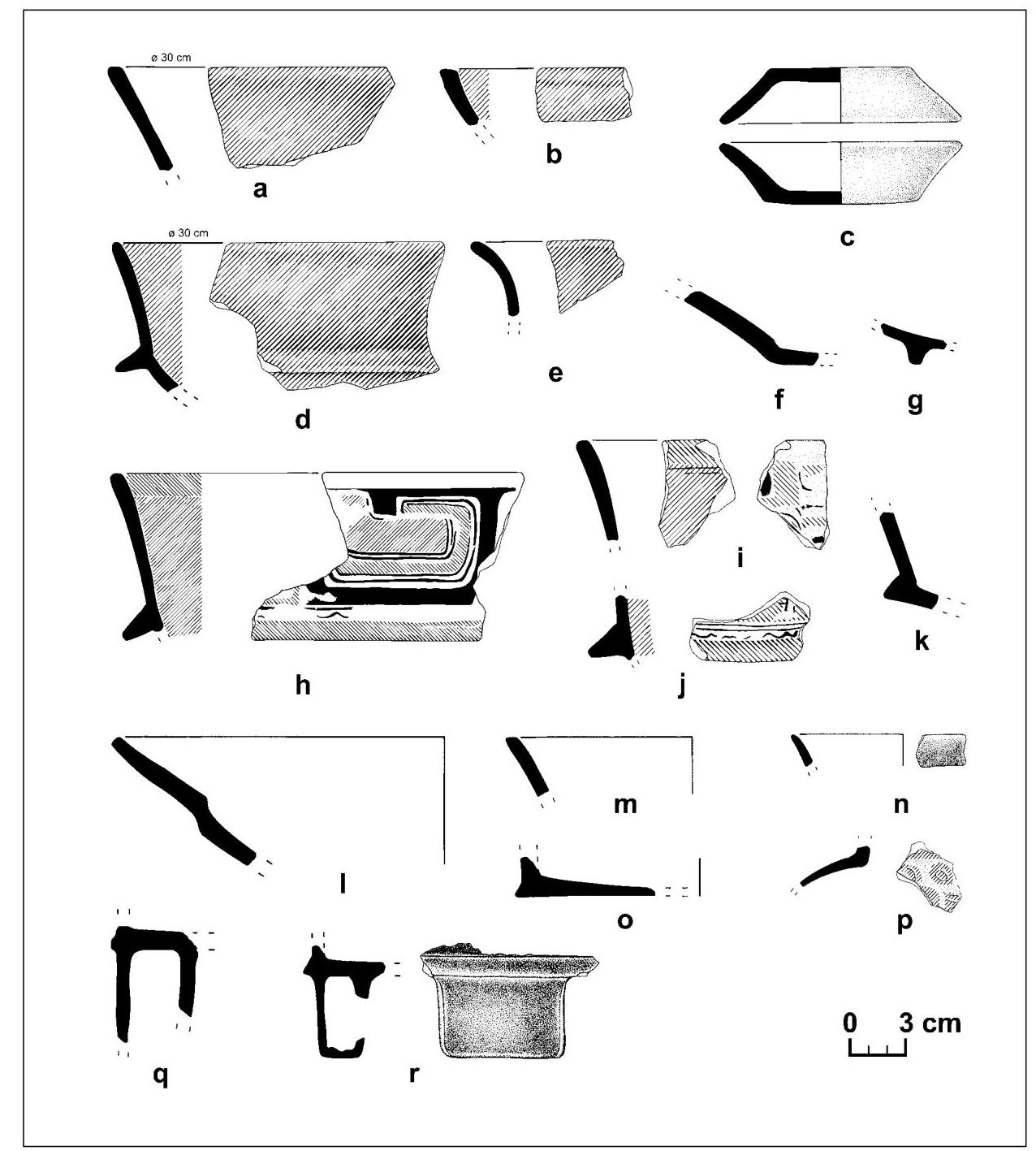 ø 30 cm

a

b

c

ø 30 cm

d

e

f

g

h

i

j

k

l

m

n

o

p

q

r

0 3 cm