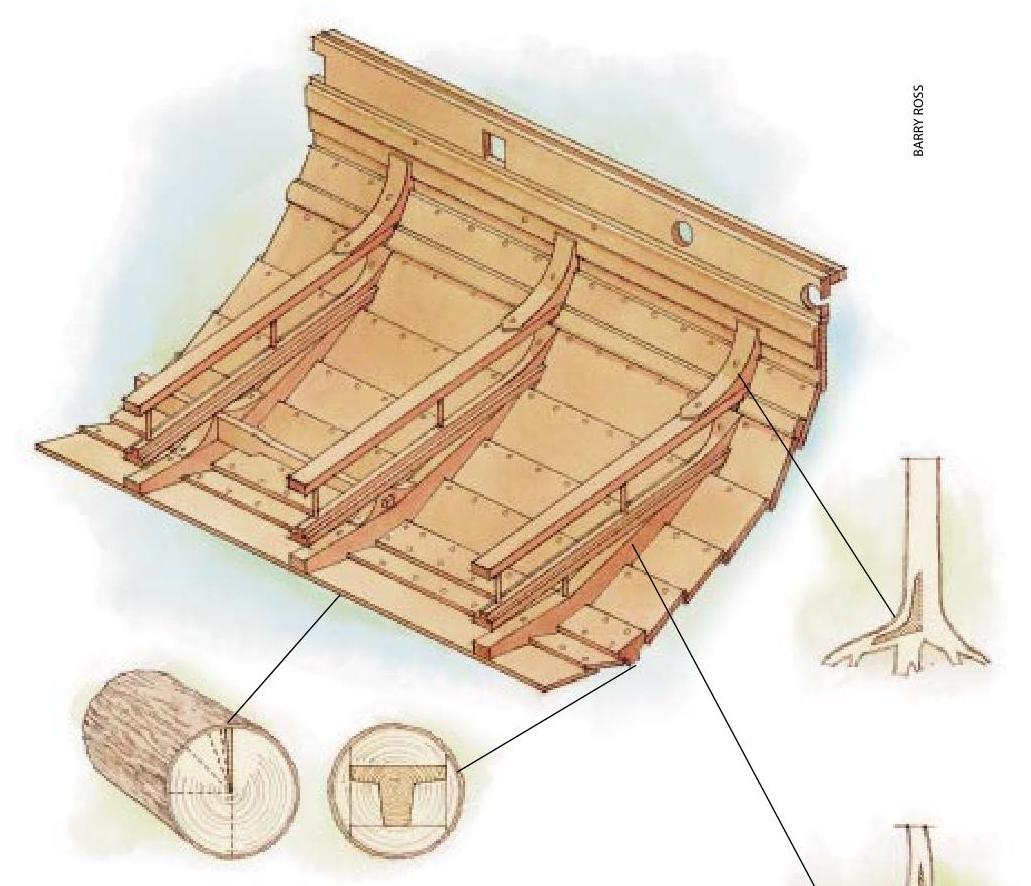 BARRY ROSS